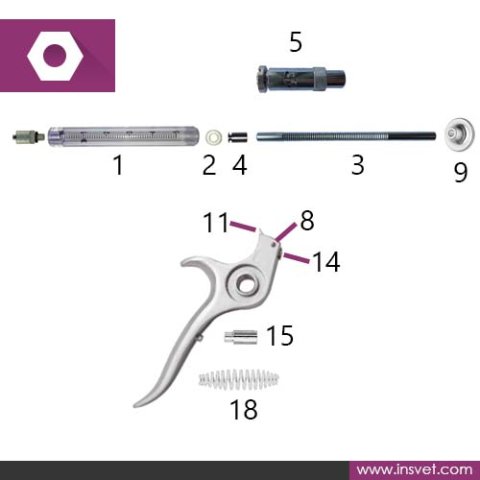 5

1

2

4

3

9

11

8

14

15

18

www.insvet.com